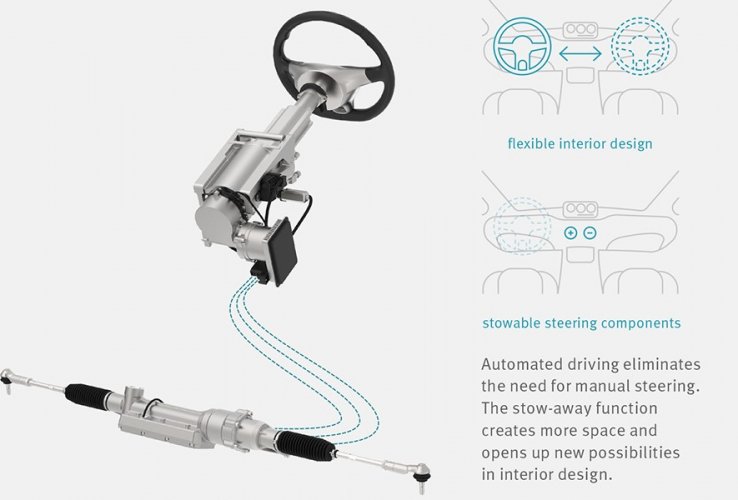 flexible interior design

stowable steering components

Automated driving eliminates the need for manual steering. The stow-away function creates more space and opens up new possibilities in interior design.