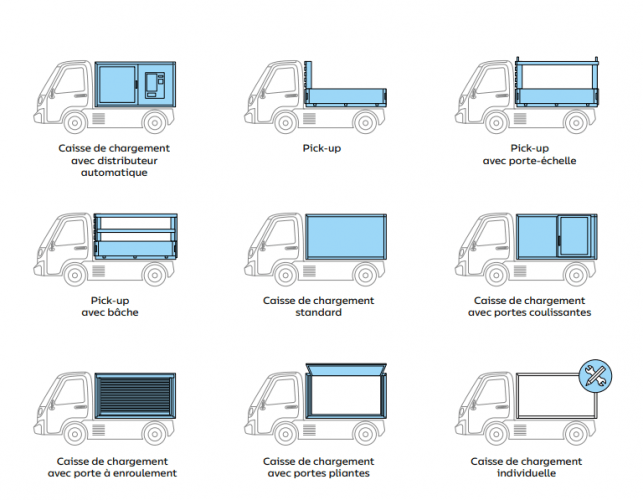 Caisse de chargement avec distributeur automatique

Pick-up

Pick-up avec porte-échelle

Pick-up avec bâche

Caisse de chargement standard

Caisse de chargement avec portes coulissantes

Caisse de chargement avec porte à enroulement

Caisse de chargement avec portes pliantes

Caisse de chargement individuelle